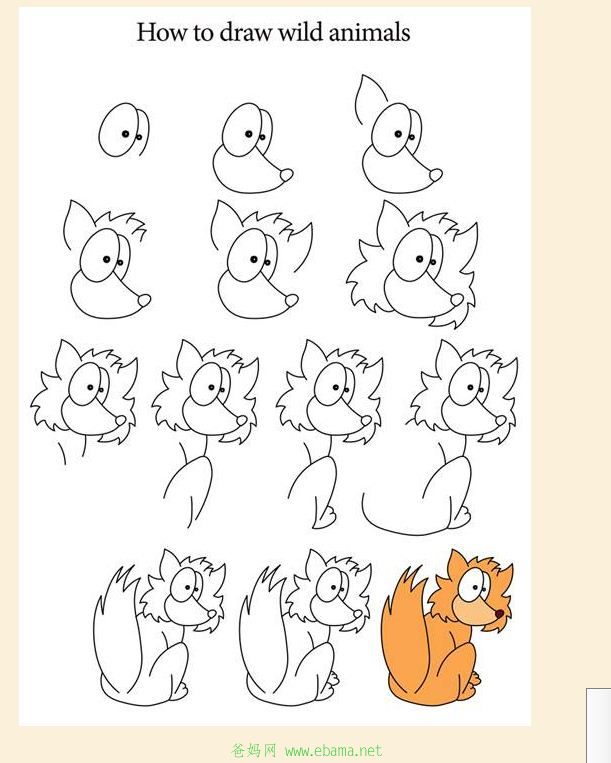 How to draw wild animals

爸妈网 www.ebama.net